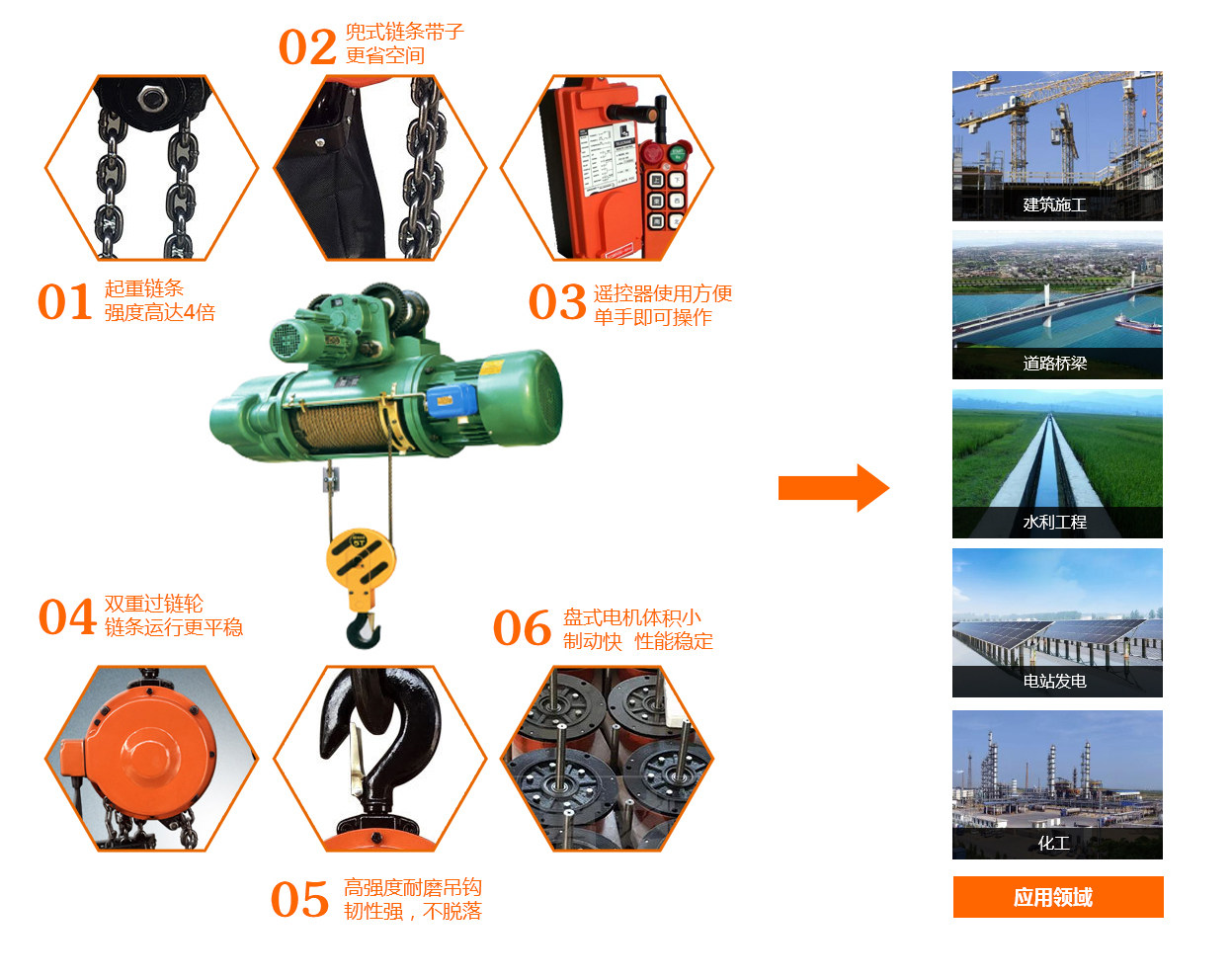 02 兜式链条带子
更省空间

01 起重链条
强度高达4倍

03 遥控器使用方便
单手即可操作

04 双重过链轮
链条运行更平稳

06 盘式电机体积小
制动快 性能稳定

05 高强度耐磨吊钩
韧性强，不脱落

建筑施工

道路桥梁

水利工程

电站发电

化工

应用领域